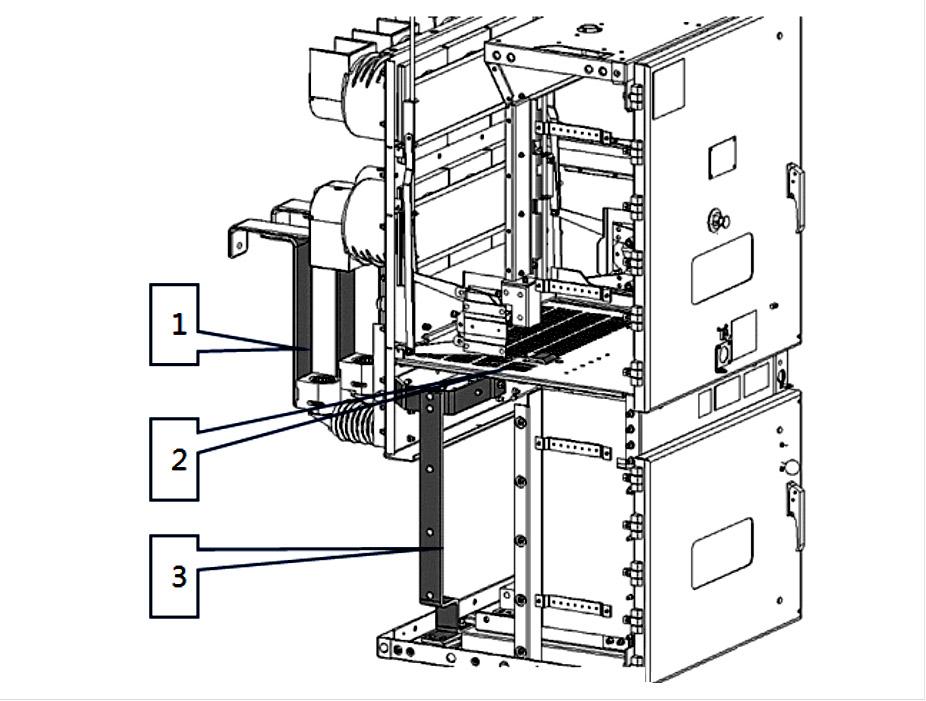 1

2

3